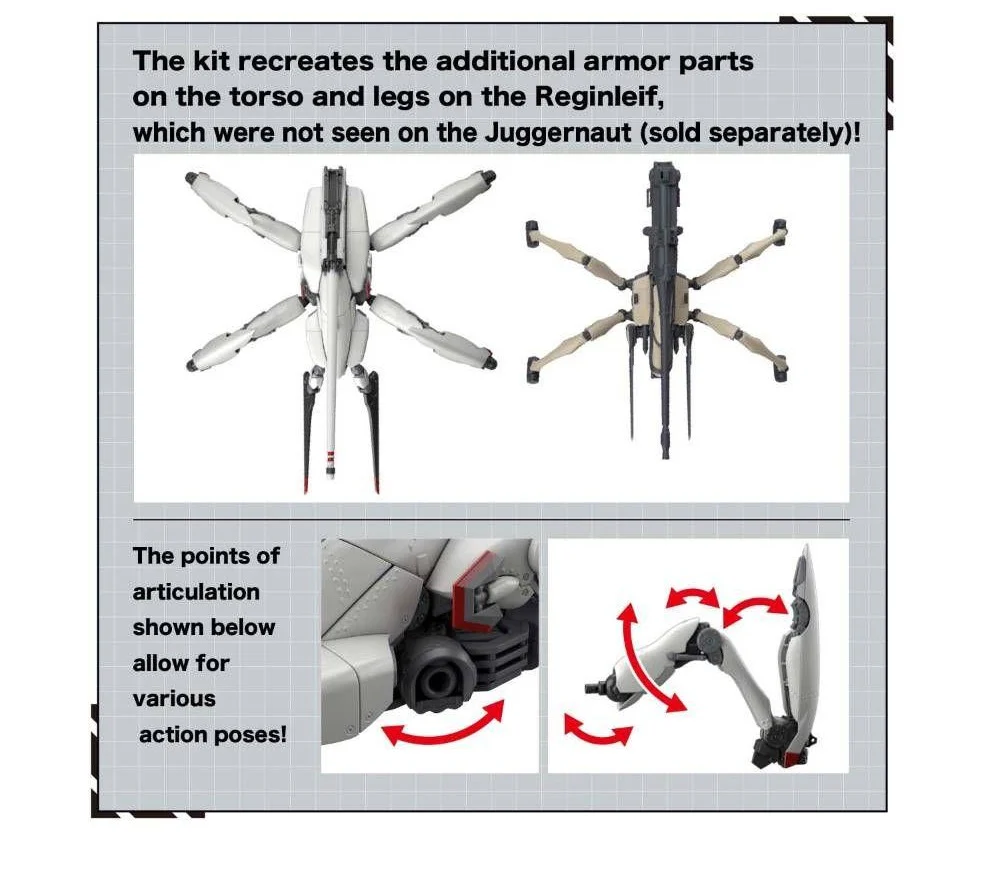 The kit recreates the additional armor parts on the torso and legs on the Reginleif, which were not seen on the Juggernaut (sold separately)!

The points of articulation shown below allow for various action poses!